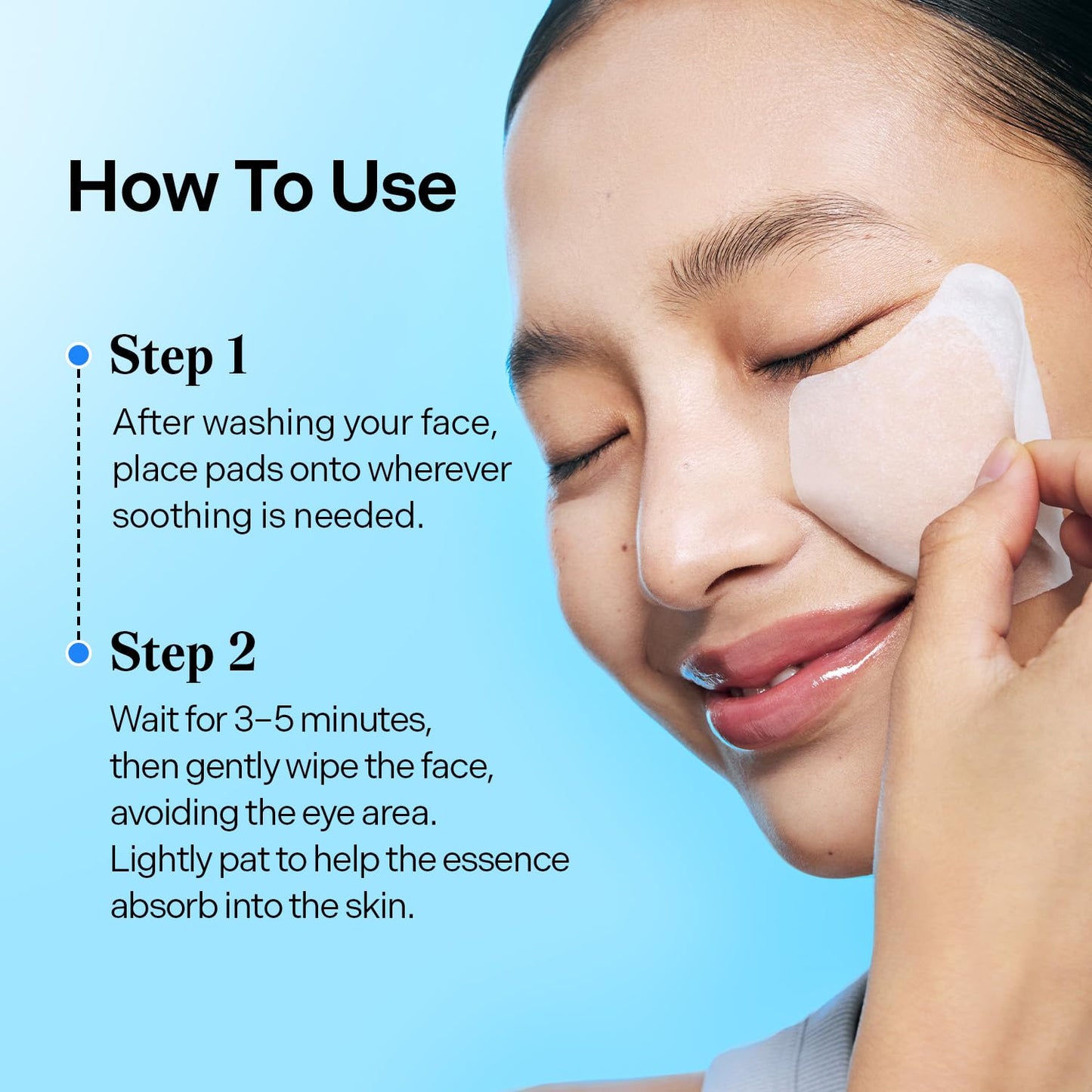 How To Use

Step 1
After washing your face, place pads onto wherever soothing is needed.

Step 2
Wait for 3–5 minutes, then gently wipe the face, avoiding the eye area. Lightly pat to help the essence absorb into the skin.